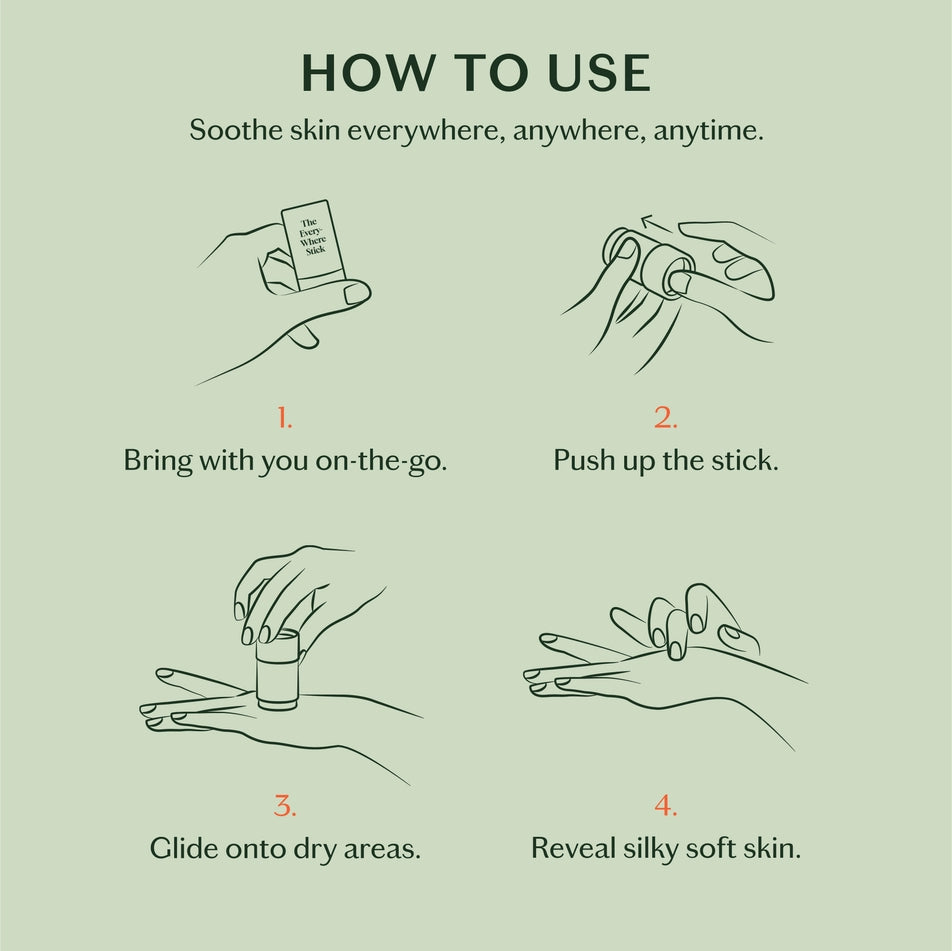 HOW TO USE

Soothe skin everywhere, anywhere, anytime.

The Every-Where Stick

1.
Bring with you on-the-go.

2.
Push up the stick.

3.
Glide onto dry areas.

4.
Reveal silky soft skin.